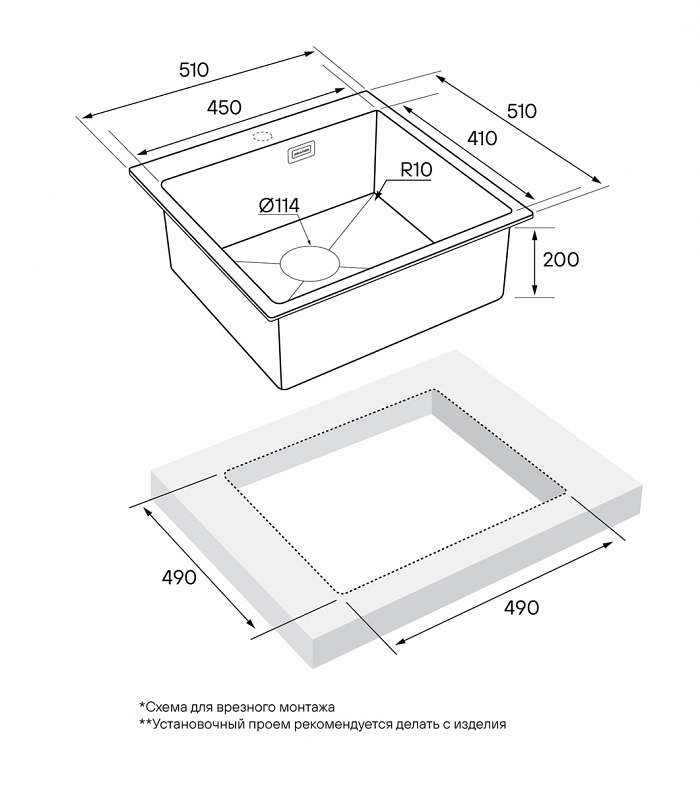 510
450
510
410
R10
Ø114
200
490
490

*Схема для врезного монтажа
**Установочный проем рекомендуется делать с изделия